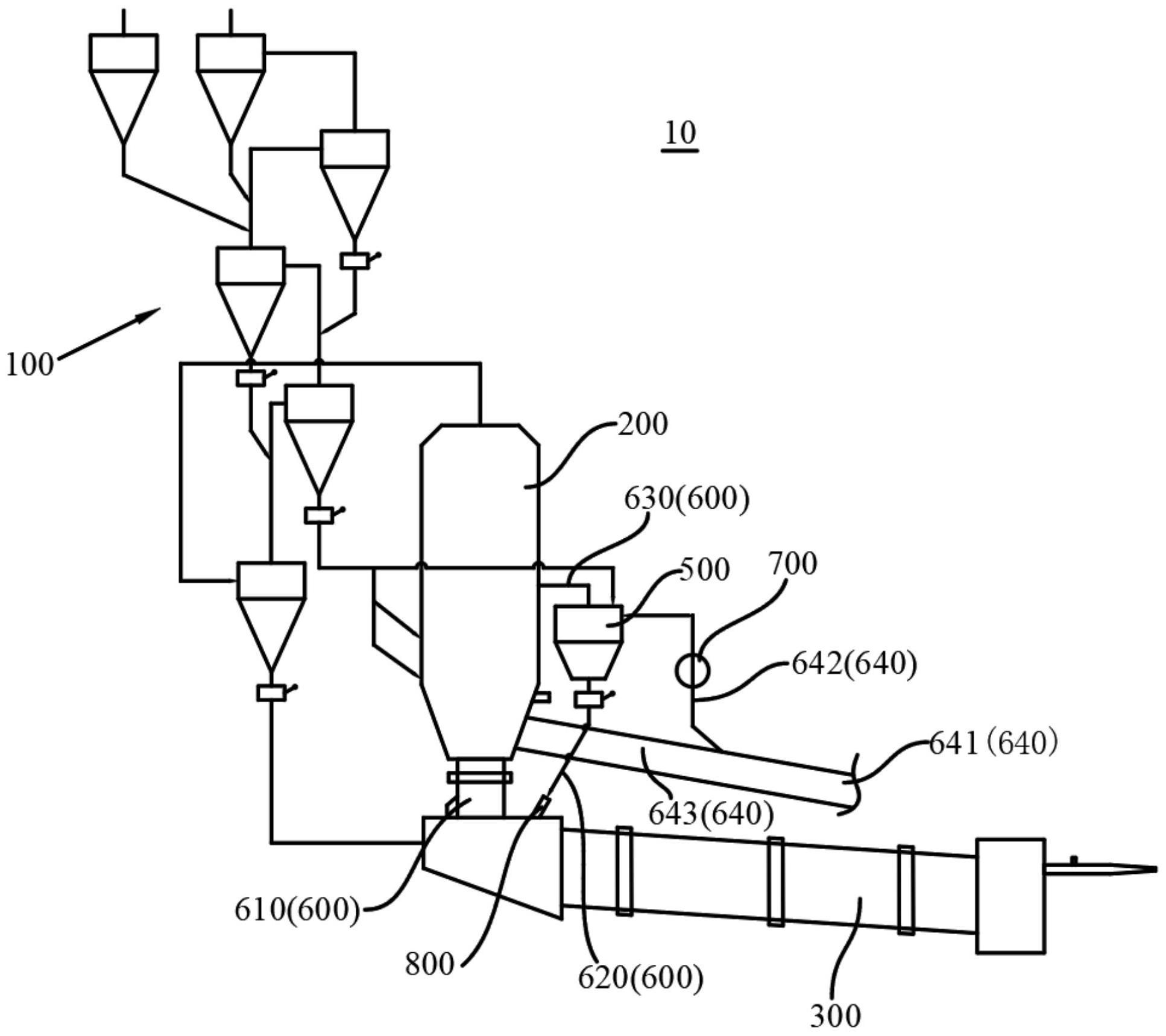 10

100

200

630(600)

500

700

642(640)

641（640）

643(640)

610(600)

800

620(600)

300